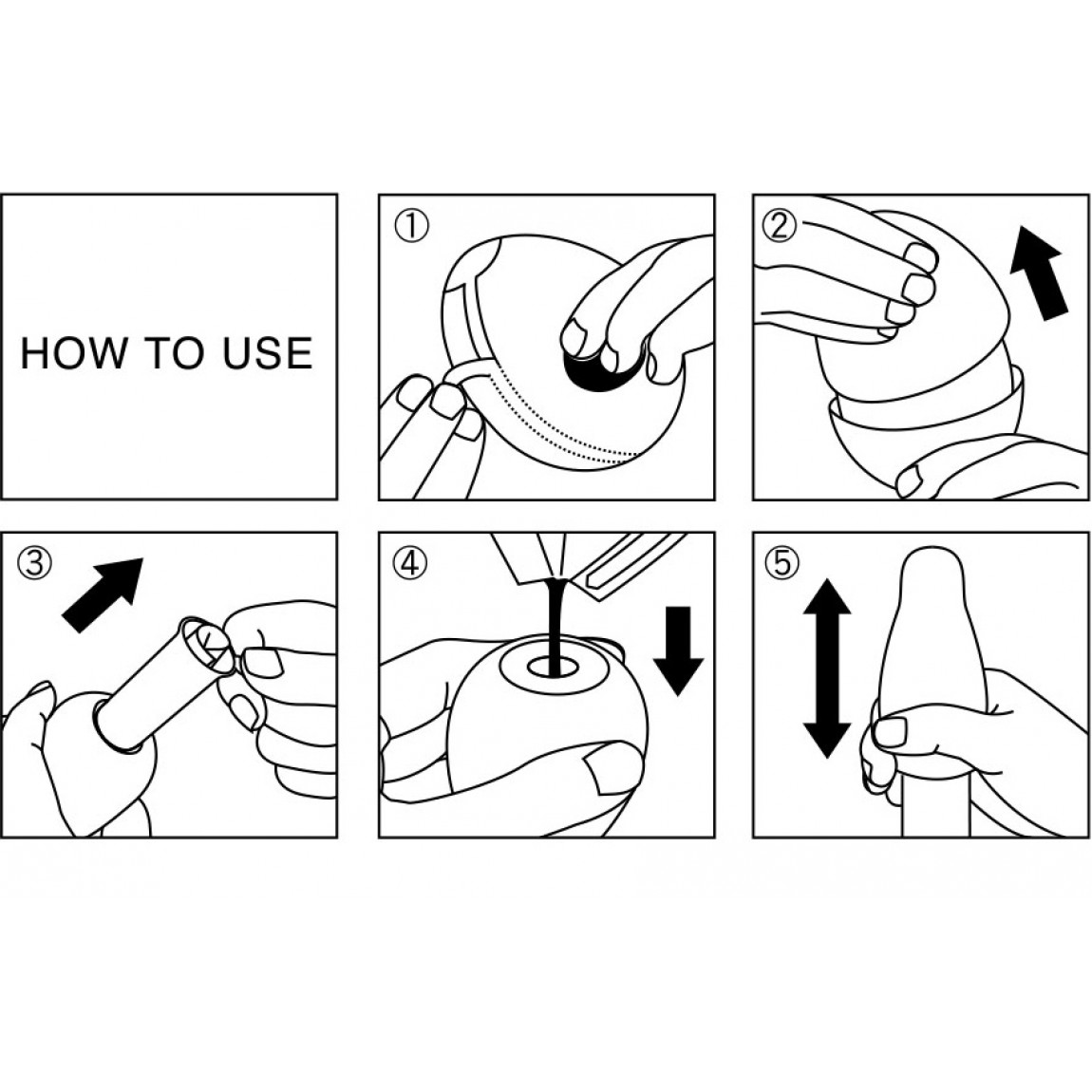 HOW TO USE

①

②

③

④

⑤